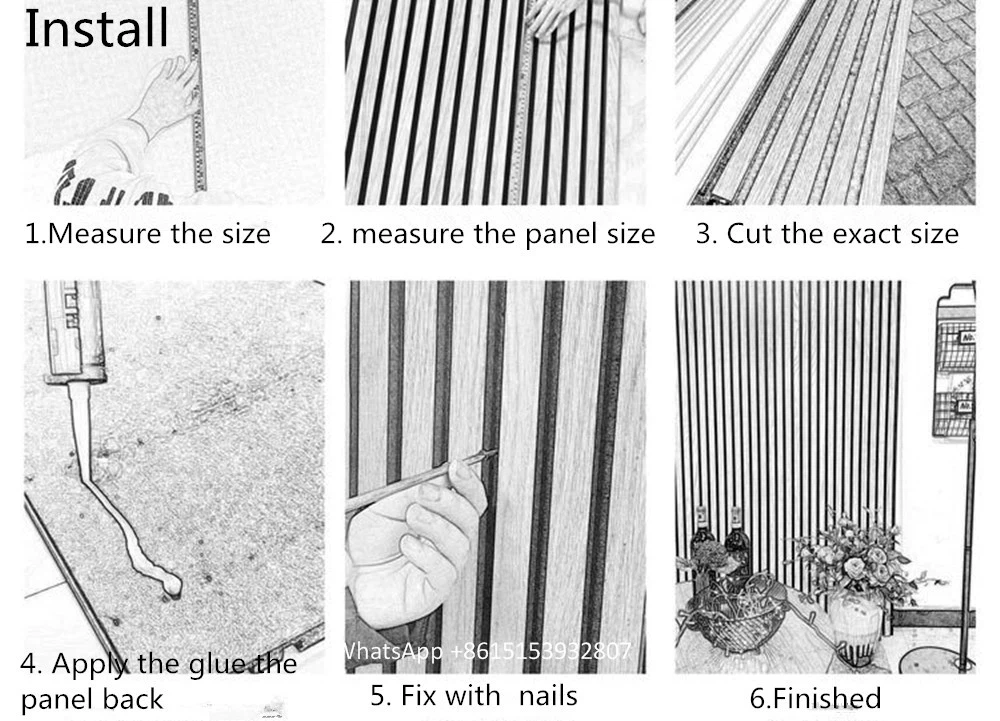 Install

1.Measure the size

2. measure the panel size

3. Cut the exact size

4. Apply the glue the panel back

WhatsApp +8615153932807

5. Fix with  nails

6.Finished